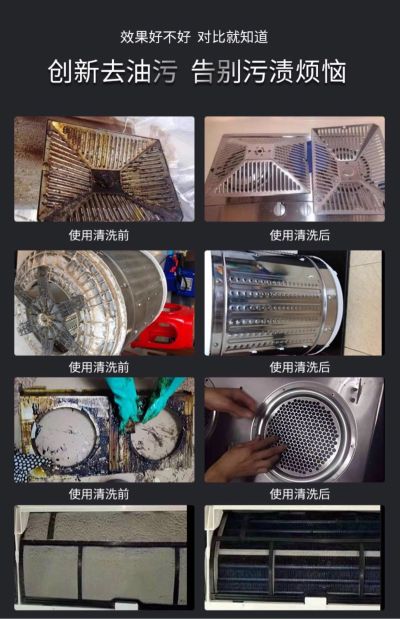 效果好不好 对比就知道

创新去油污 告别污渍烦恼

使用清洗前

使用清洗后

使用清洗前

使用清洗后

使用清洗前

使用清洗后