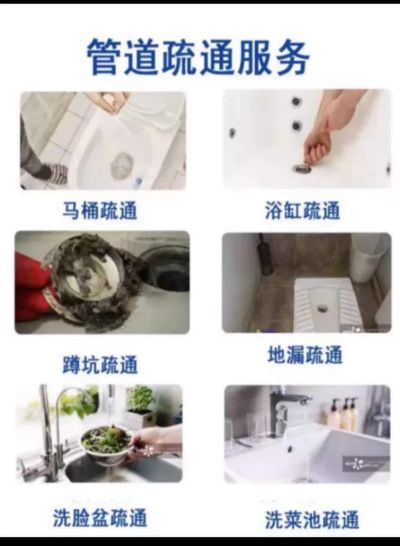 管道疏通服务

马桶疏通

浴缸疏通

蹲坑疏通

地漏疏通

洗脸盆疏通

洗菜池疏通