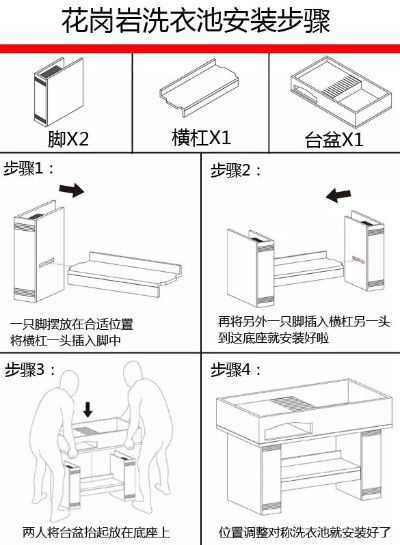 花岗岩洗衣池安装步骤

脚X2

横杠X1

台盆X1

步骤1：

一只脚摆放在合适位置
将横杠一头插入脚中

步骤2：

再将另外一只脚插入横杠另一头
到这底座就安装好啦

步骤3：

两人将台盆抬起放在底座上

步骤4：

位置调整对称洗衣池就安装好了