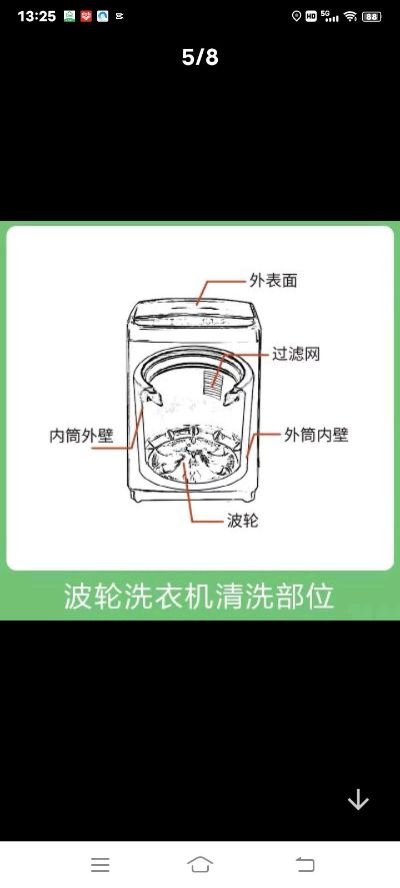 13:25
HD 5G 88

5/8

外表面
过滤网
内筒外壁
外筒内壁
波轮

波轮洗衣机清洗部位